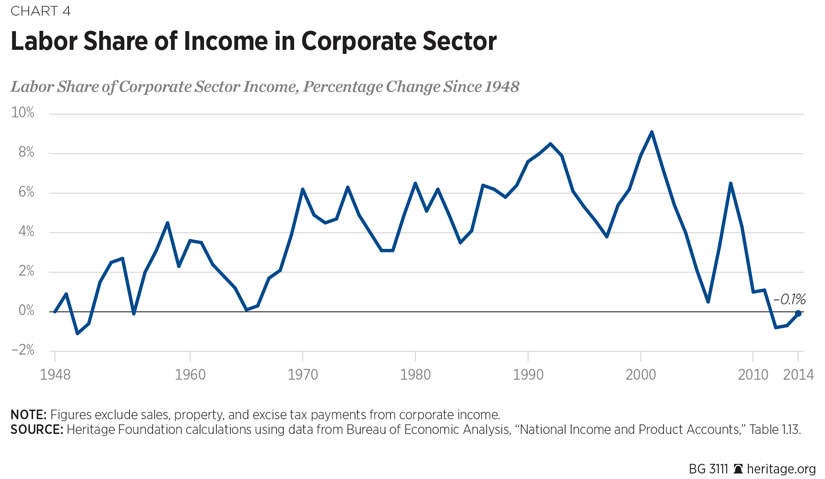 CHART 4

Labor Share of Income in Corporate Sector

Labor Share of Corporate Sector Income, Percentage Change Since 1948

10%
8%
6%
4%
2%
0%
–2%

–0.1%

1948
1960
1970
1980
1990
2000
2010
2014

NOTE: Figures exclude sales, property, and excise tax payments from corporate income.
SOURCE: Heritage Foundation calculations using data from Bureau of Economic Analysis, "National Income and Product Accounts," Table 1.13.

BG 3111 heritage.org